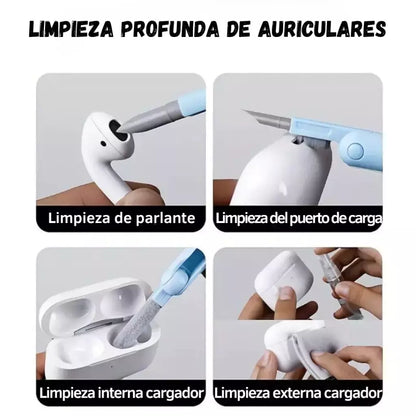 LIMPIEZA PROFUNDA DE AURICULARES

Limpieza de parlante

Limpieza del puerto de carga

Limpieza interna cargador

Limpieza externa cargador