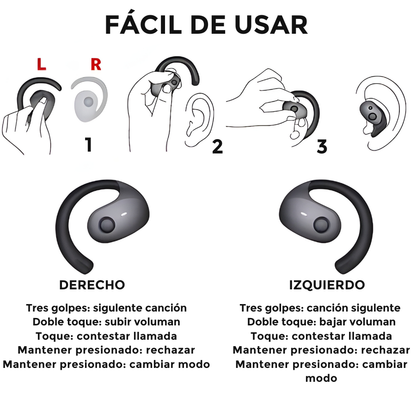 FÁCIL DE USAR

L R

1

2

3

DERECHO

Tres golpes: sigulente canción
Doble toque: subir voluman
Toque: contestar llamada
Mantener presionado: rechazar
Mantener presionado: cambiar modo

IZQUIERDO

Tres golpes: canción sigulente
Doble toque: bajar voluman
Toque: contestar llamada
Mantener presionado: rechazar
Mantener presionado: cambiar modo