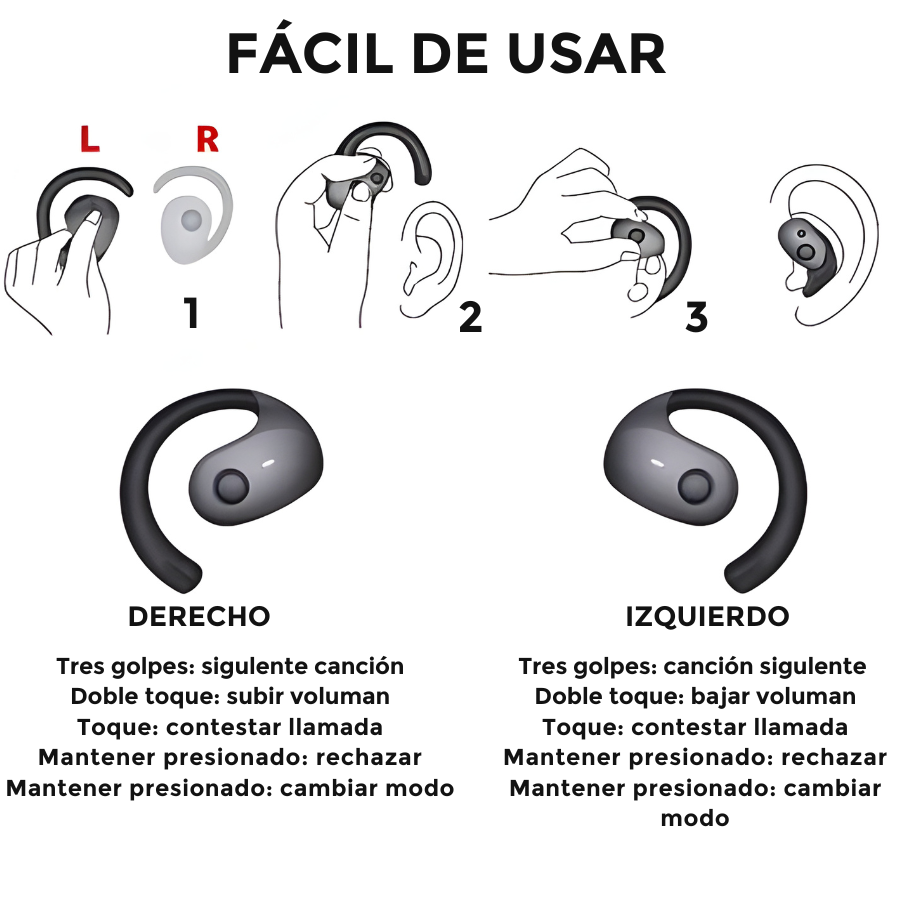 FÁCIL DE USAR

L R

1

2

3

DERECHO

Tres golpes: sigulente canción
Doble toque: subir voluman
Toque: contestar llamada
Mantener presionado: rechazar
Mantener presionado: cambiar modo

IZQUIERDO

Tres golpes: canción sigulente
Doble toque: bajar voluman
Toque: contestar llamada
Mantener presionado: rechazar
Mantener presionado: cambiar modo