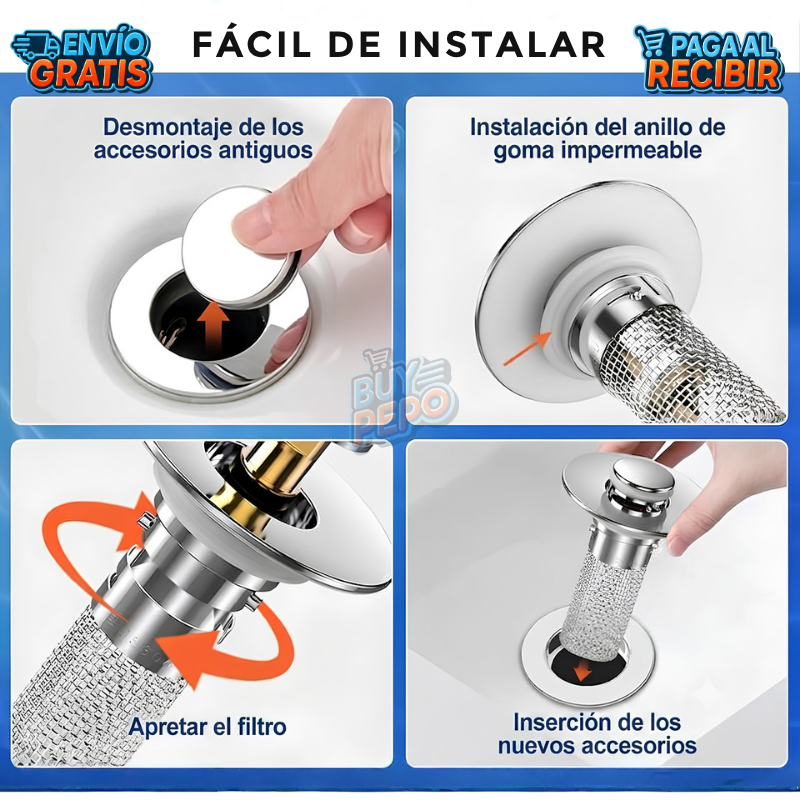 ENVÍO GRATIS

FÁCIL DE INSTALAR

PAGA AL RECIBIR

Desmontaje de los accesorios antiguos

Instalación del anillo de goma impermeable

BUY PEPO

Apretar el filtro

Inserción de los nuevos accesorios