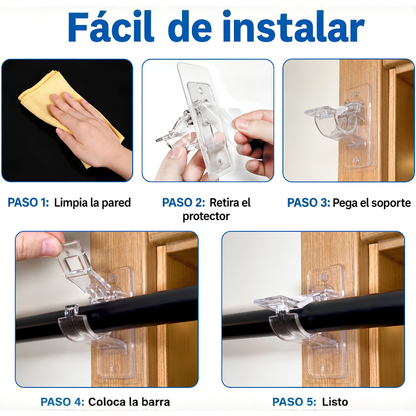 Fácil de instalar

PASO 1: Limpia la pared

PASO 2: Retira el protector

PASO 3: Pega el soporte

PASO 4: Coloca la barra

PASO 5: Listo