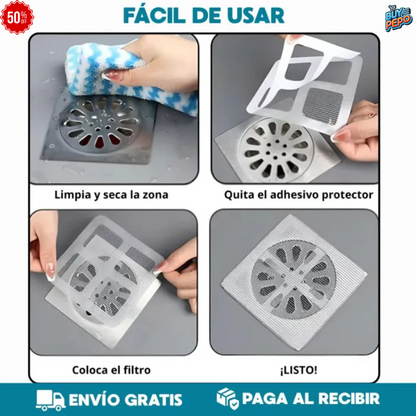 50% OFF

FÁCIL DE USAR

BUY PEPO

Limpia y seca la zona

Quita el adhesivo protector

Coloca el filtro

¡LISTO!

ENVÍO GRATIS

PAGA AL RECIBIR