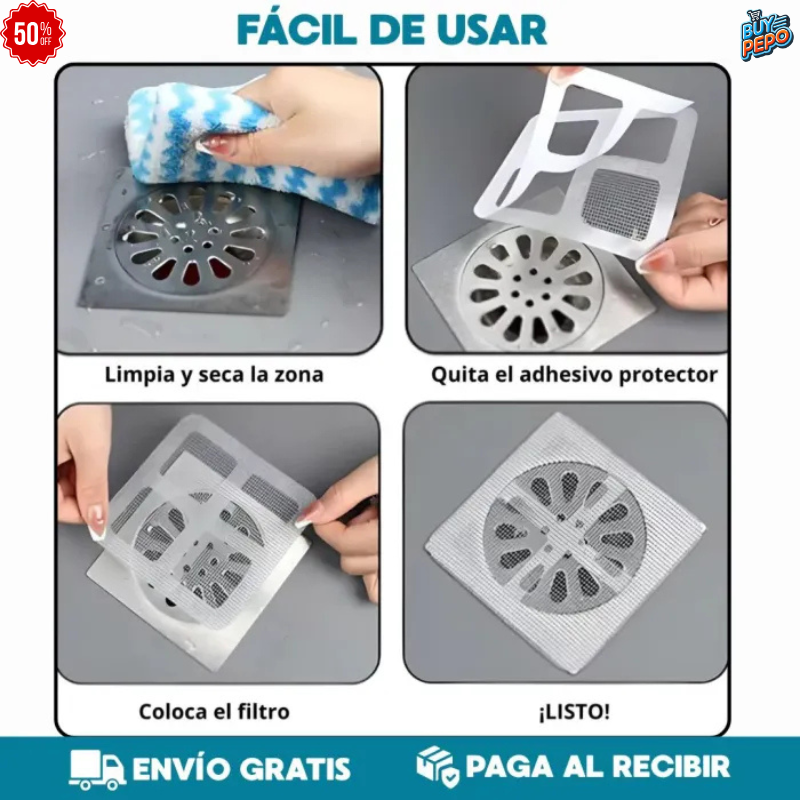 50% OFF

FÁCIL DE USAR

BUY PEPO

Limpia y seca la zona

Quita el adhesivo protector

Coloca el filtro

¡LISTO!

ENVÍO GRATIS

PAGA AL RECIBIR