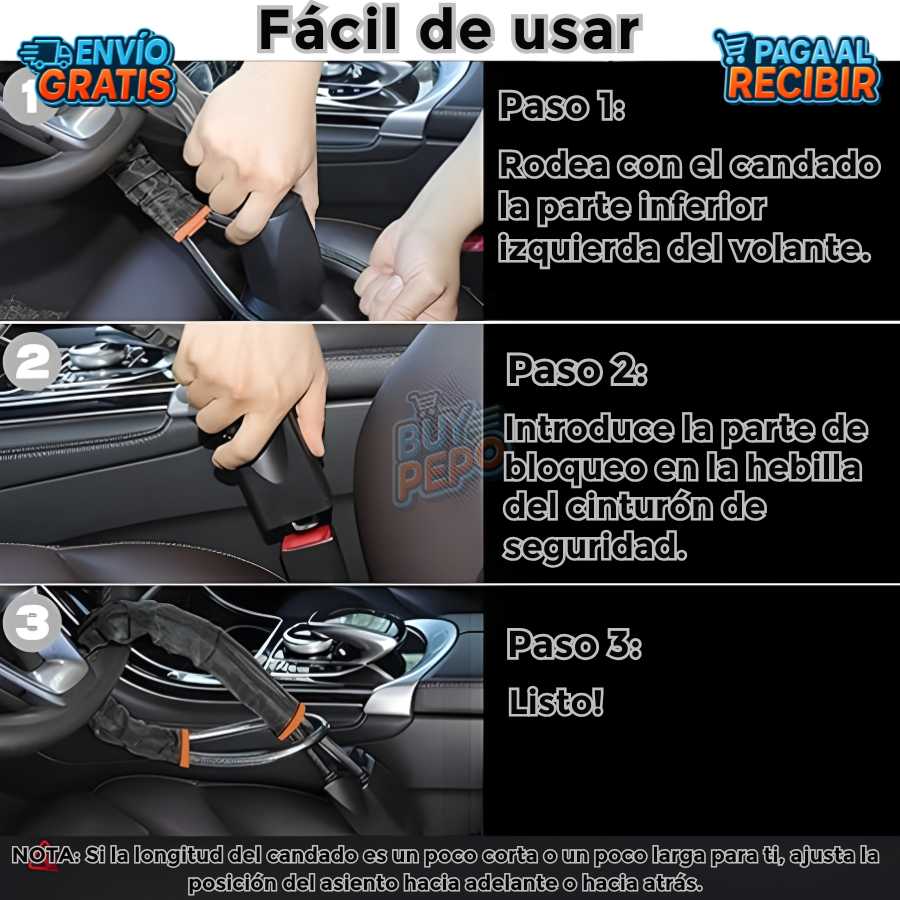 Fácil de usar

ENVÍO GRATIS

PAGA AL RECIBIR

1

Paso 1:

Rodea con el candado la parte inferior izquierda del volante.

2

Paso 2:

BUY PEPO

Introduce la parte de bloqueo en la hebilla del cinturón de seguridad.

3

Paso 3:

Listo!

NOTA: Si la longitud del candado es un poco corta o un poco larga para ti, ajusta la posición del asiento hacia adelante o hacia atrás.