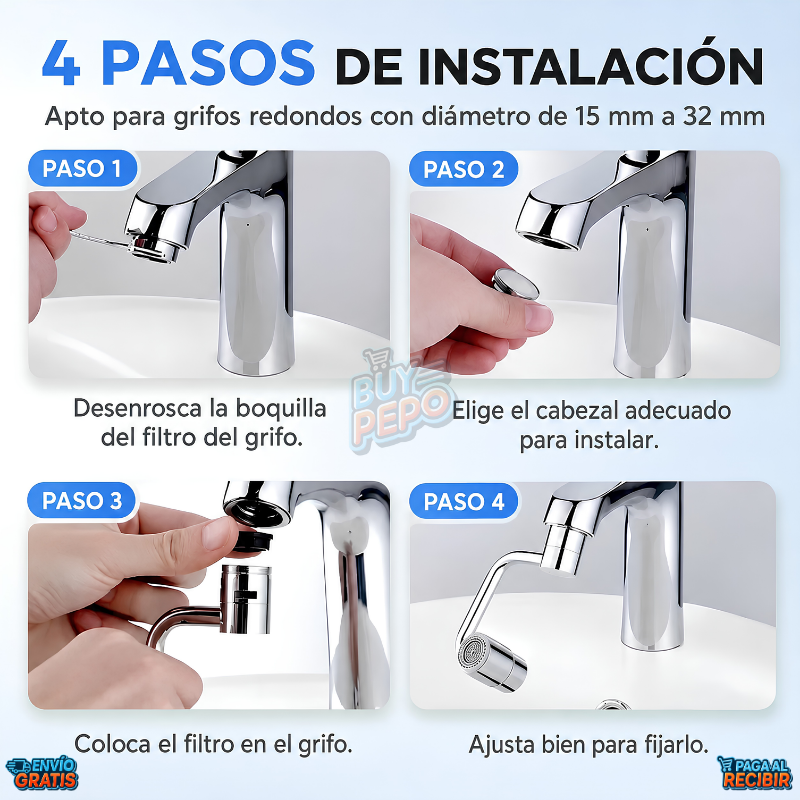 4 PASOS DE INSTALACIÓN

Apto para grifos redondos con diámetro de 15 mm a 32 mm

PASO 1

Desenrosca la boquilla del filtro del grifo.

PASO 2

Elige el cabezal adecuado para instalar.

BUY PEPO

PASO 3

Coloca el filtro en el grifo.

PASO 4

Ajusta bien para fijarlo.

ENVÍO GRATIS

PAGA AL RECIBIR