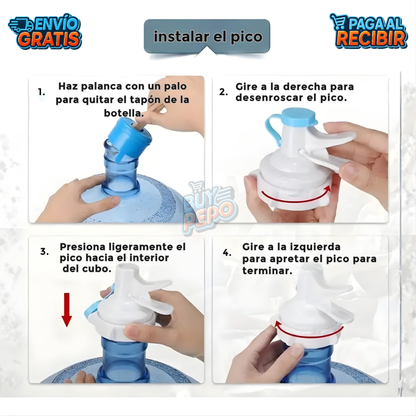 ENVÍO GRATIS

instalar el pico

PAGA AL RECIBIR

1. Haz palanca con un palo para quitar el tapón de la botella.

2. Gire a la derecha para desenroscar el pico.

BUY PEPO

3. Presiona ligeramente el pico hacia el interior del cubo.

4. Gire a la izquierda para apretar el pico para terminar.