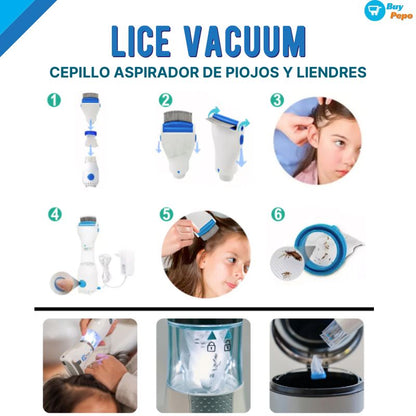 Buy Pepo

LICE VACUUM

CEPILLO ASPIRADOR DE PIOJOS Y LIENDRES

1

2

3

4

5

6