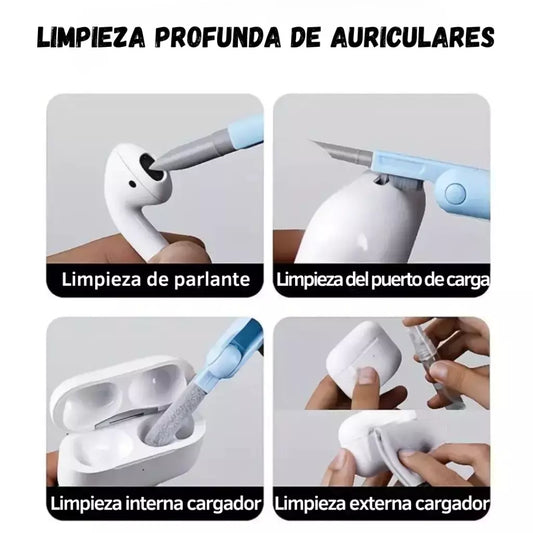 LIMPIEZA PROFUNDA DE AURICULARES

Limpieza de parlante

Limpieza del puerto de carga

Limpieza interna cargador

Limpieza externa cargador