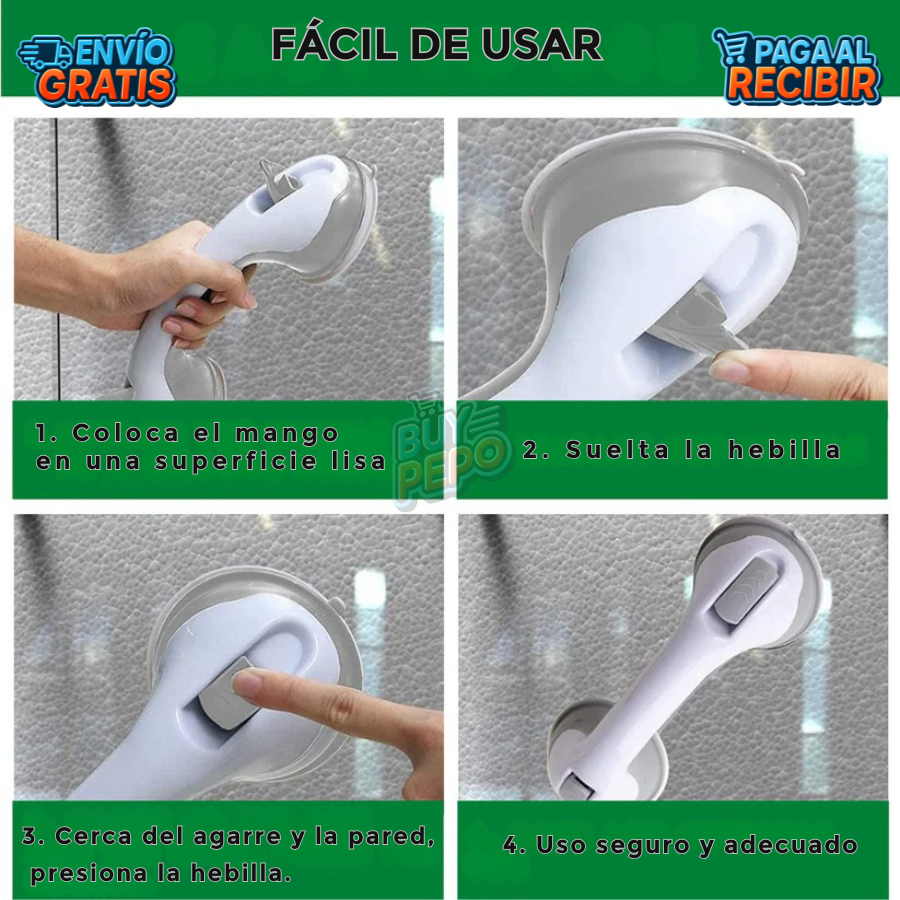 ENVÍO GRATIS

FÁCIL DE USAR

PAGA AL RECIBIR

1. Coloca el mango en una superficie lisa

BUY PEPO

2. Suelta la hebilla

3. Cerca del agarre y la pared, presiona la hebilla.

4. Uso seguro y adecuado