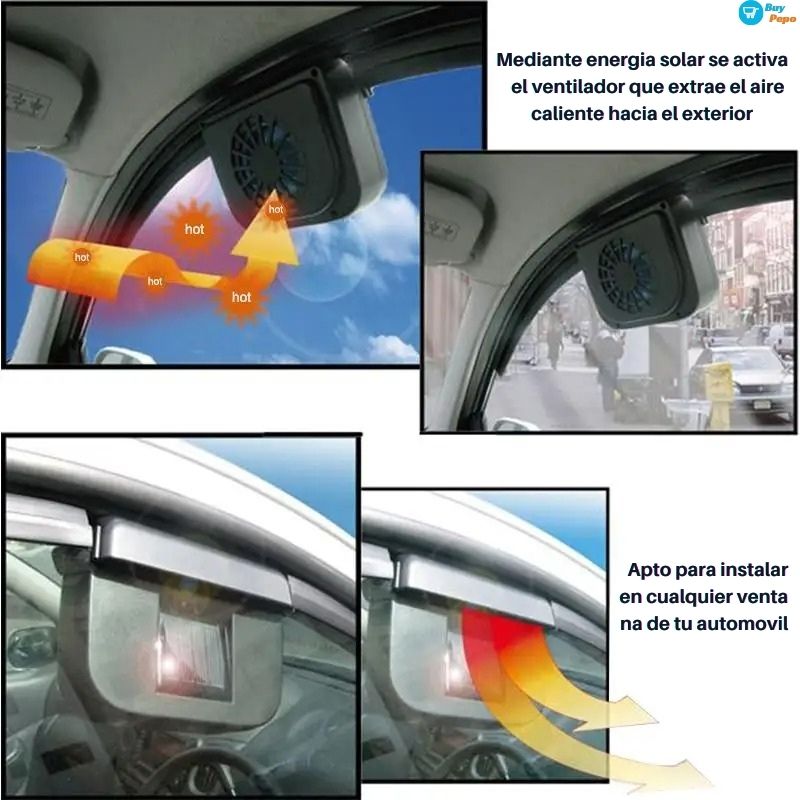 Buy Pepo

Mediante energia solar se activa el ventilador que extrae el aire caliente hacia el exterior

hot
hot
hot
hot
hot

Apto para instalar en cualquier venta na de tu automovil